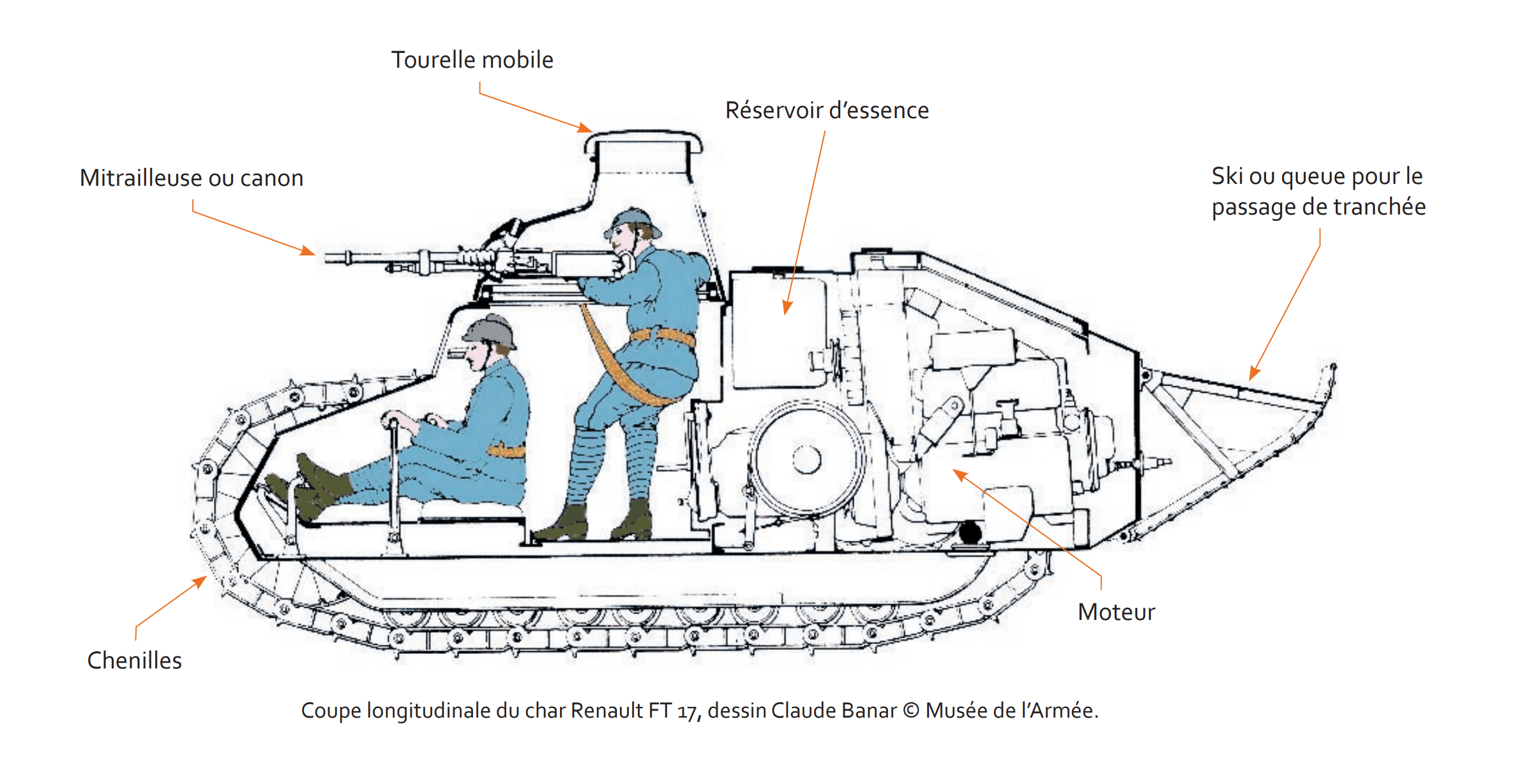 Tourelle mobile

Réservoir d'essence

Mitrailleuse ou canon

Ski ou queue pour le passage de tranchée

Moteur

Chenilles

Coupe longitudinale du char Renault FT 17, dessin Claude Banar © Musée de l'Armée.